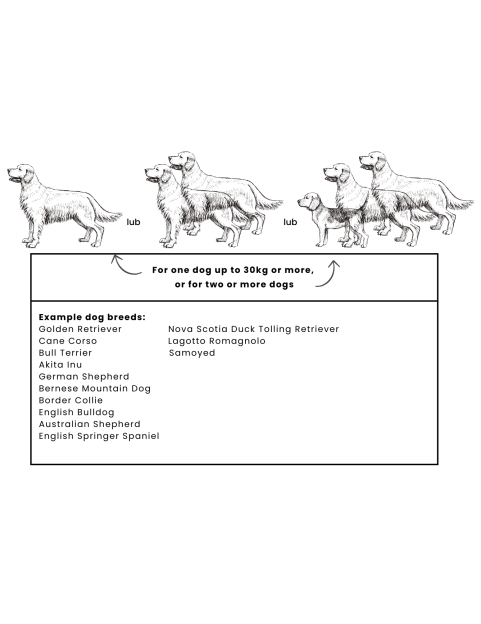 lub

lub

For one dog up to 30kg or more,
or for two or more dogs

Example dog breeds:
Golden Retriever
Cane Corso
Bull Terrier
Akita Inu
German Shepherd
Bernese Mountain Dog
Border Collie
English Bulldog
Australian Shepherd
English Springer Spaniel

Nova Scotia Duck Tolling Retriever
Lagotto Romagnolo
Samoyed