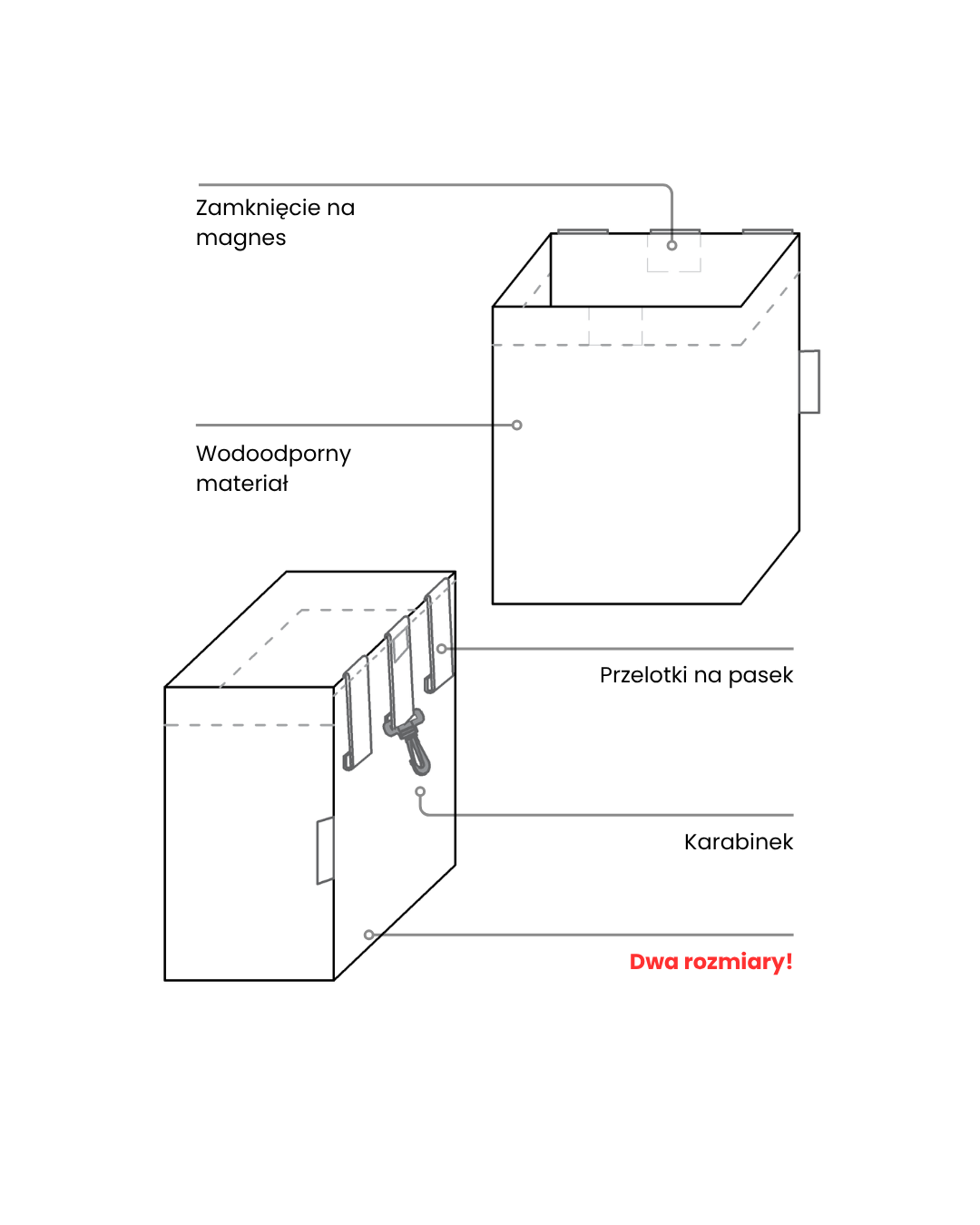 Zamknięcie na magnes

Wodoodporny materiał

Przelotki na pasek

Karabinek

Dwa rozmiary!